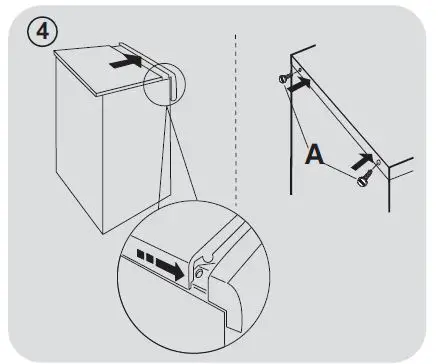 4

A