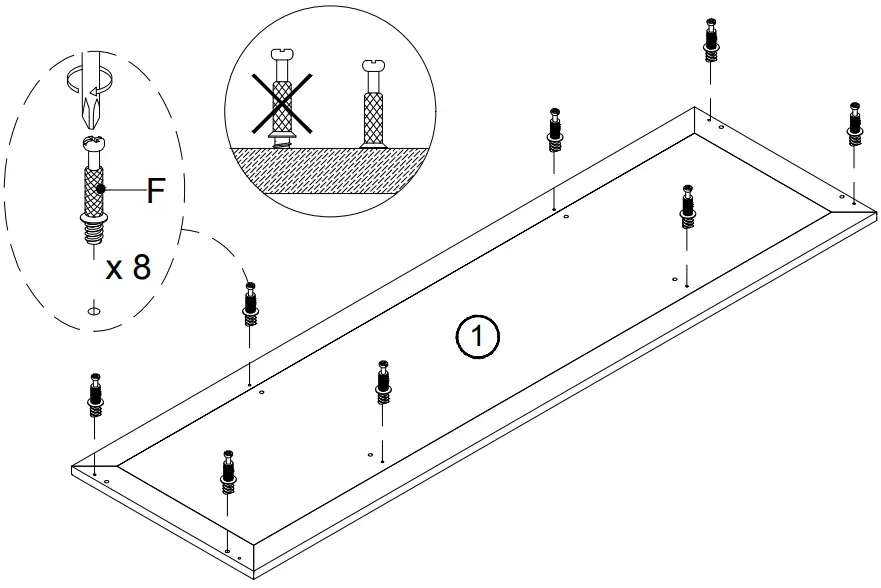 F
x 8
1