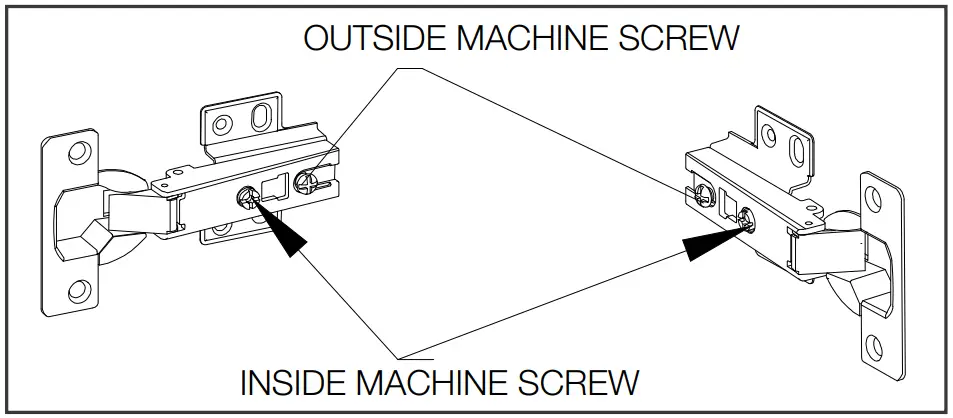 OUTSIDE MACHINE SCREW

INSIDE MACHINE SCREW