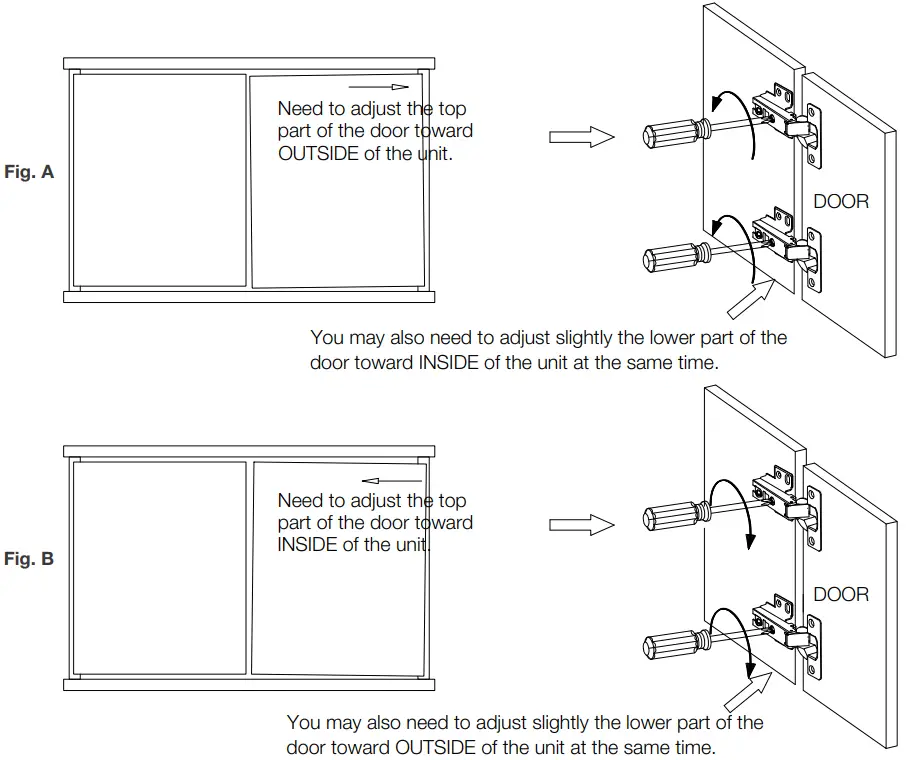 Fig. A

Need to adjust the top part of the door toward OUTSIDE of the unit.

DOOR

You may also need to adjust slightly the lower part of the door toward INSIDE of the unit at the same time.

Fig. B

Need to adjust the top part of the door toward INSIDE of the unit.

DOOR

You may also need to adjust slightly the lower part of the door toward OUTSIDE of the unit at the same time.