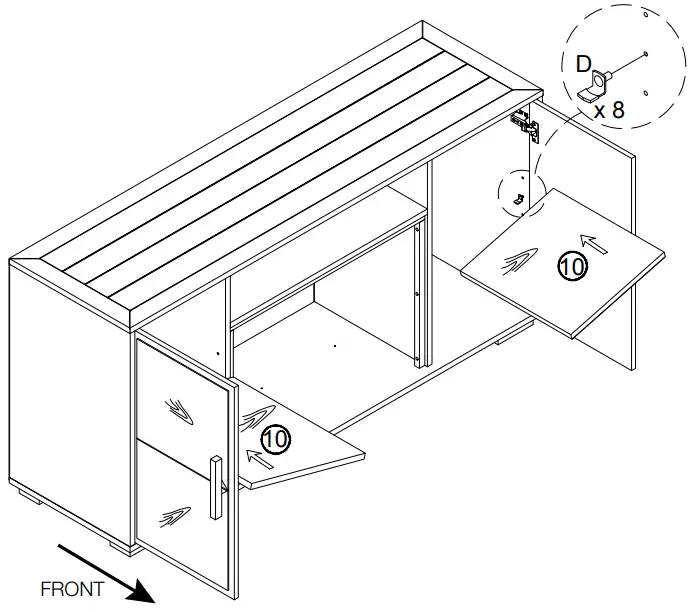 D
x 8
10
10
FRONT