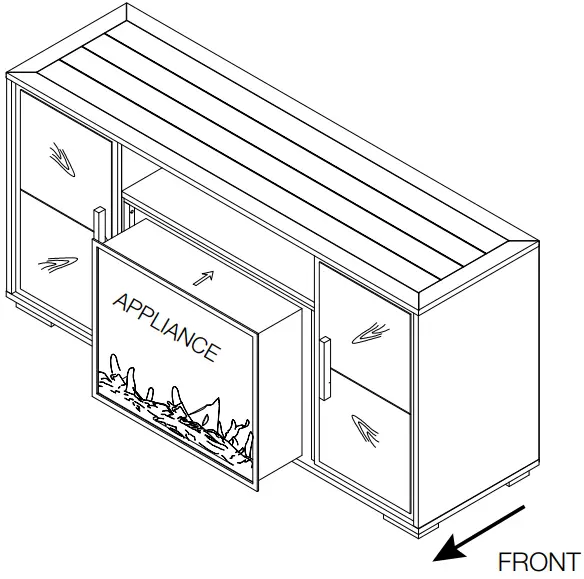 APPLIANCE

FRONT