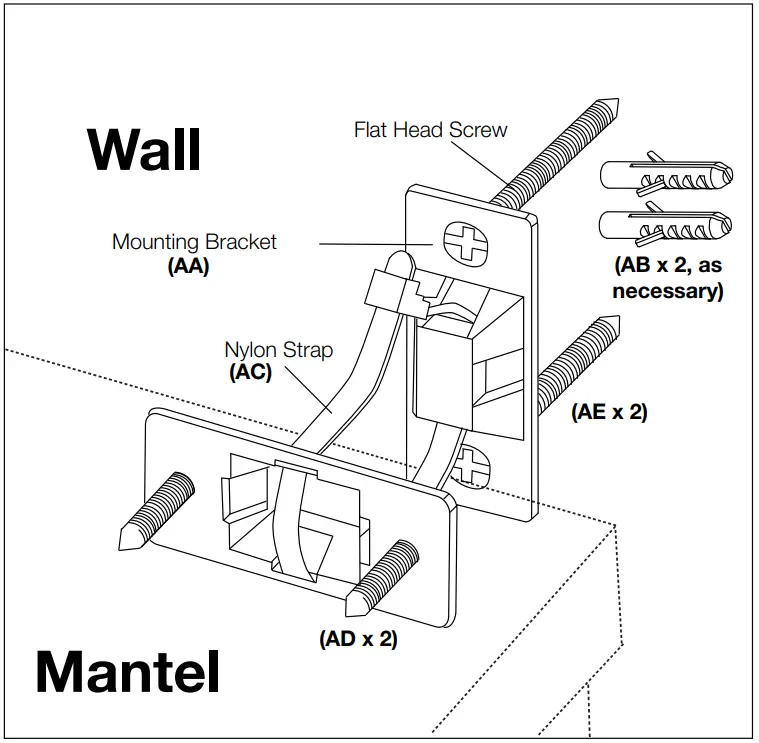 Wall

Flat Head Screw

Mounting Bracket
(AA)

(AB x 2, as necessary)

Nylon Strap
(AC)

(AE x 2)

(AD x 2)

Mantel