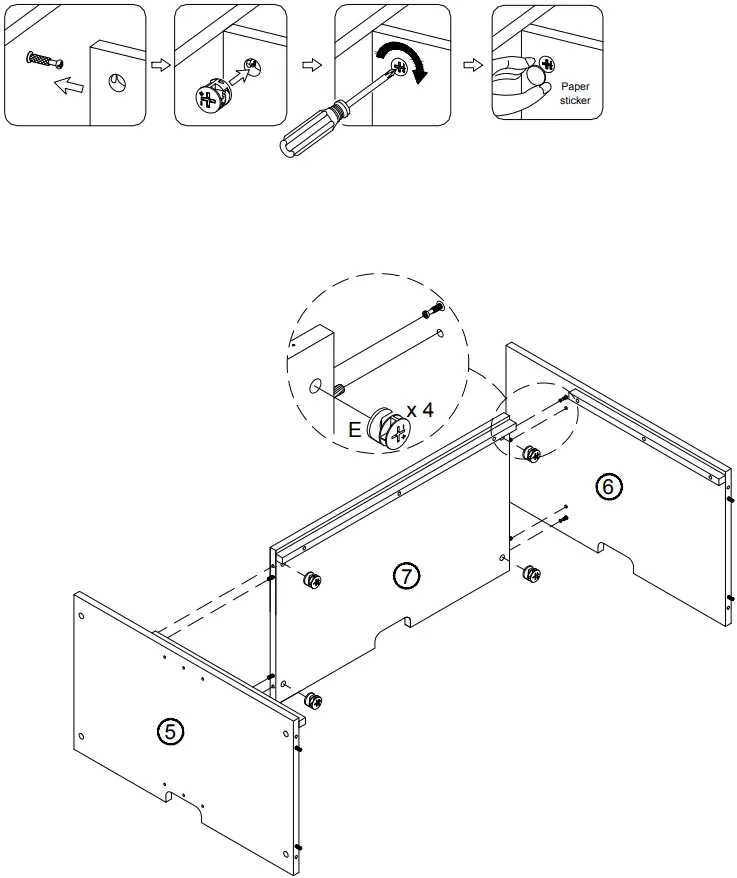 Paper sticker

E

x 4

6

7

5