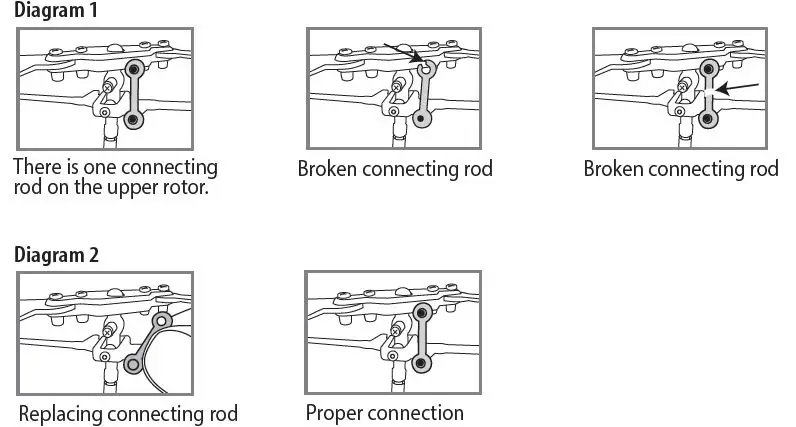 Diagram 1

There is one connecting rod on the upper rotor.

Broken connecting rod

Broken connecting rod

Diagram 2

Replacing connecting rod

Proper connection