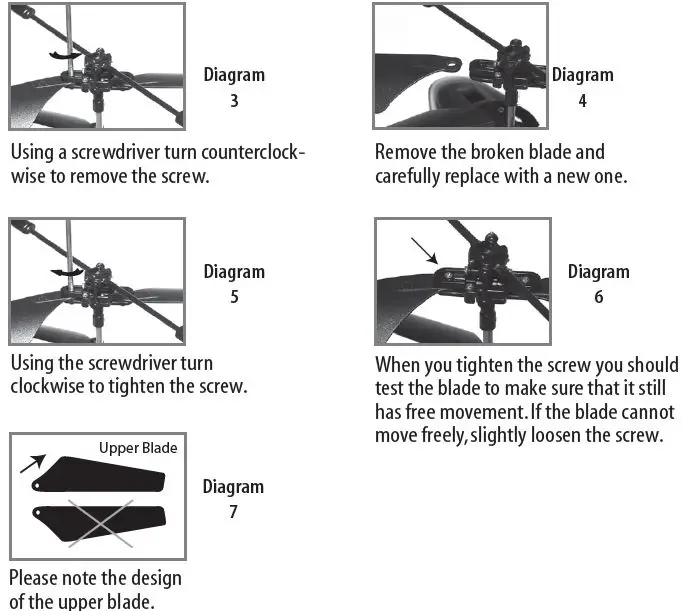 Diagram 3

Using a screwdriver turn counterclockwise to remove the screw.

Diagram 4

Remove the broken blade and carefully replace with a new one.

Diagram 5

Using the screwdriver turn clockwise to tighten the screw.

Diagram 6

When you tighten the screw you should test the blade to make sure that it still has free movement. If the blade cannot move freely, slightly loosen the screw.

Upper Blade

Diagram 7

Please note the design of the upper blade.