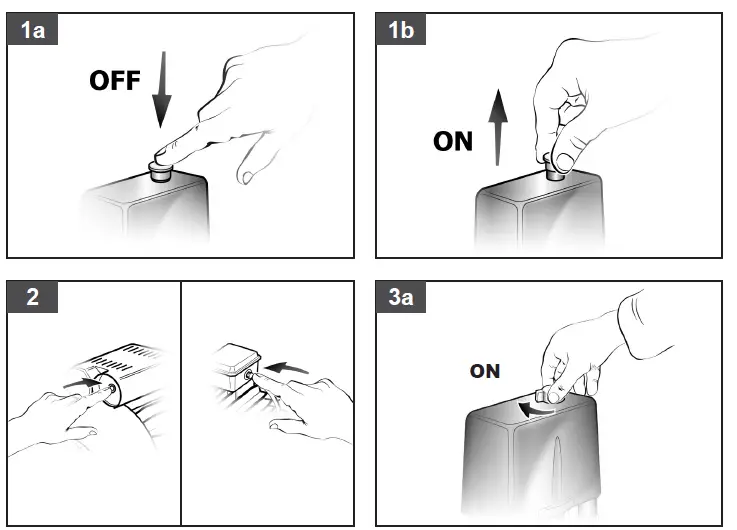 1a

OFF

1b

ON

2

3a

ON