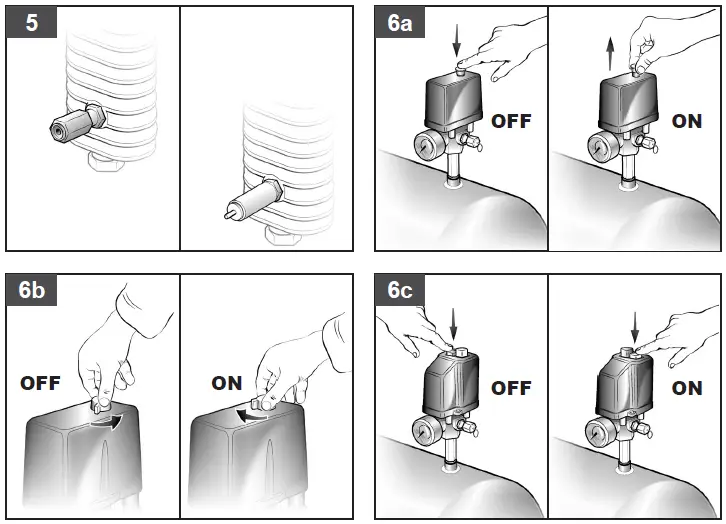 5

6a

OFF

ON

6b

OFF

ON

6c

OFF

ON