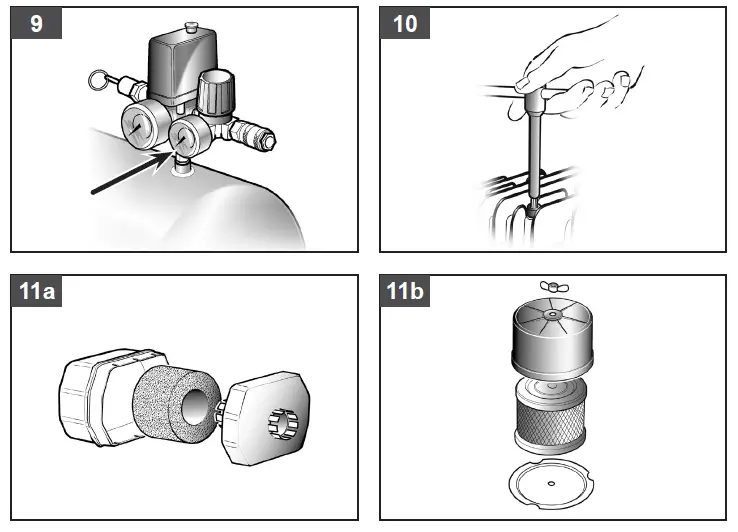 9

10

11a

11b