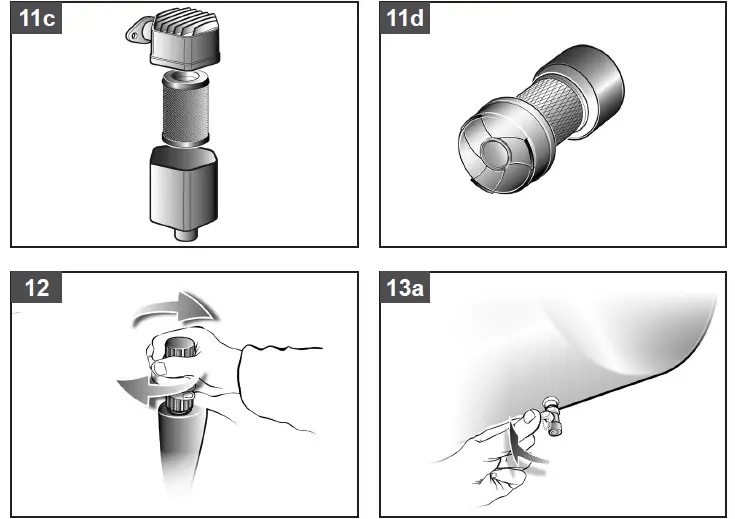 11c

11d

12

13a