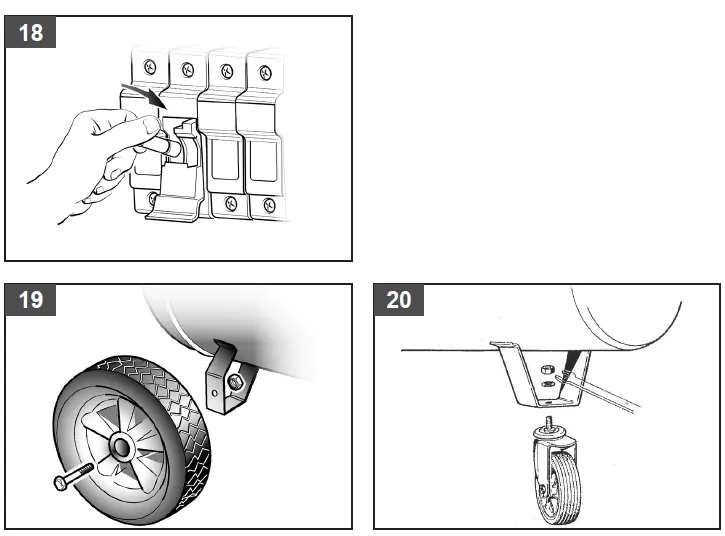 18

19

20