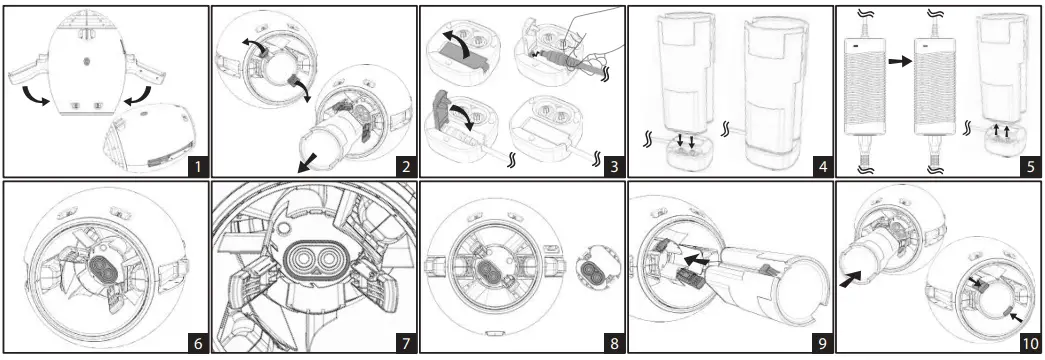 1

2

3

4

5

6

7

8

9

10