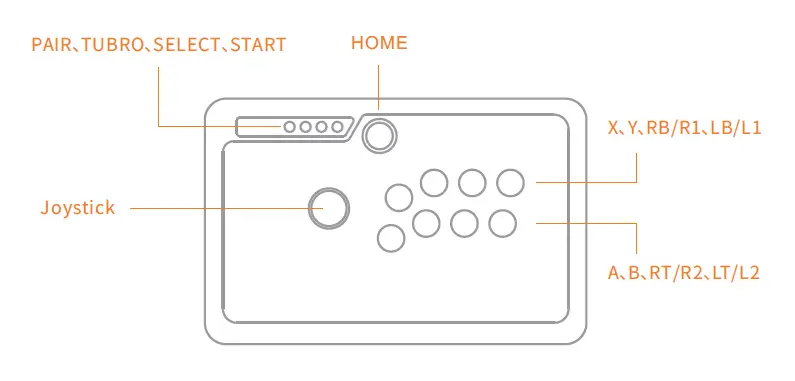 PAIR、TUBRO、SELECT、START

HOME

X、Y、RB/R1、LB/L1

Joystick

A、B、RT/R2、LT/L2