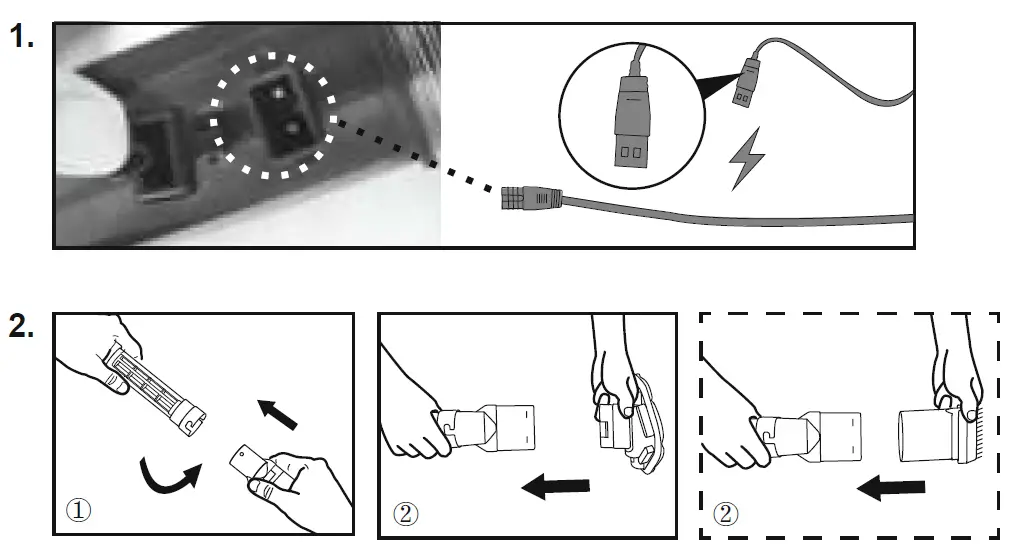 1.

2.

①

②

②