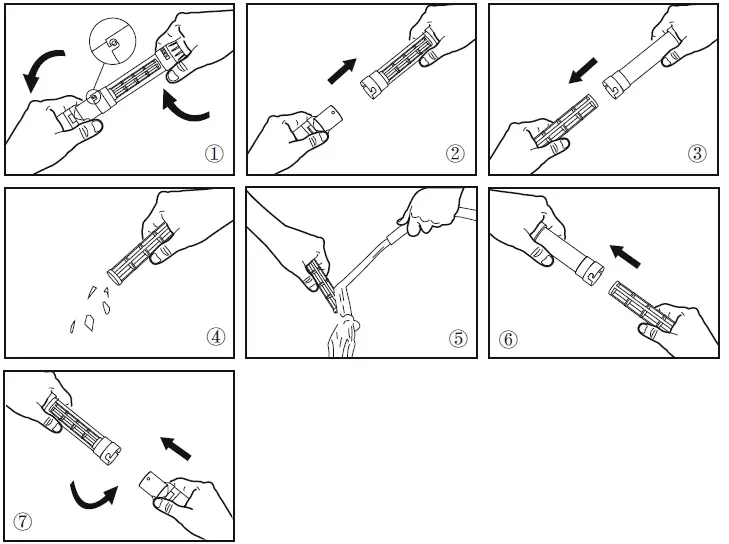 ①
②
③
④
⑤
⑥
⑦