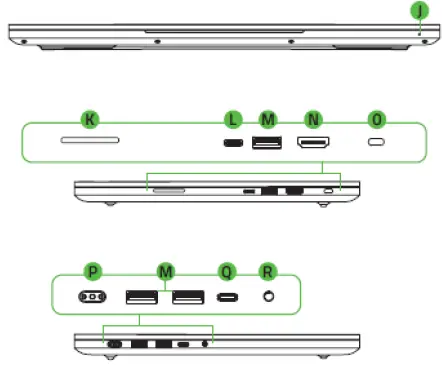 J

K L M N O

P M Q R