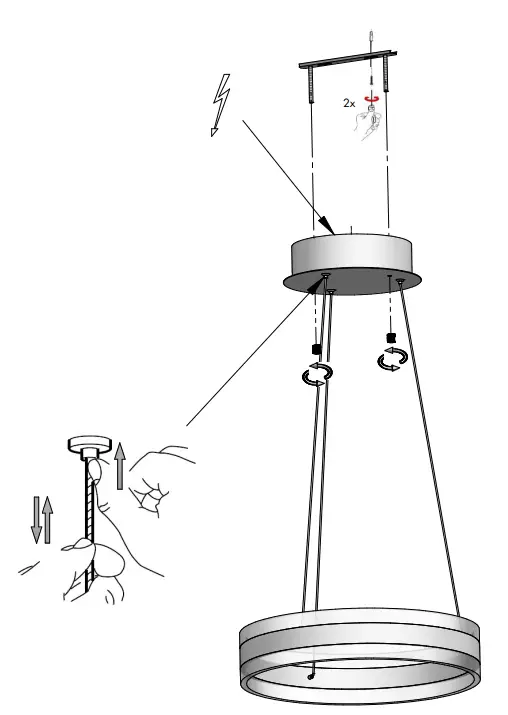 2x