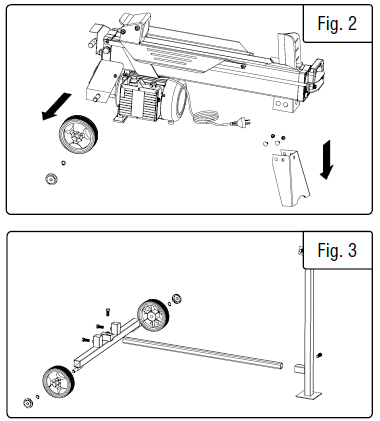 Fig. 2

Fig. 3