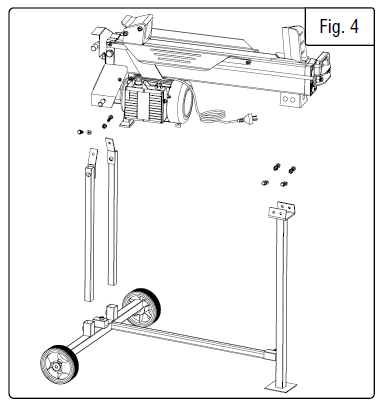 Fig. 4