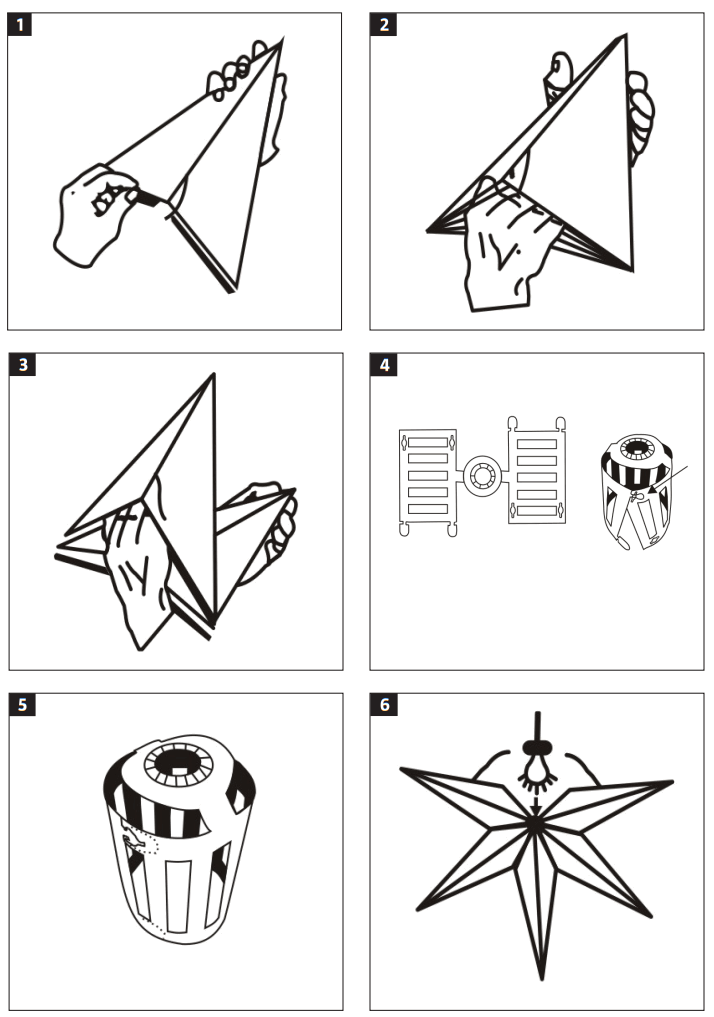 1

2

3

4

5

6