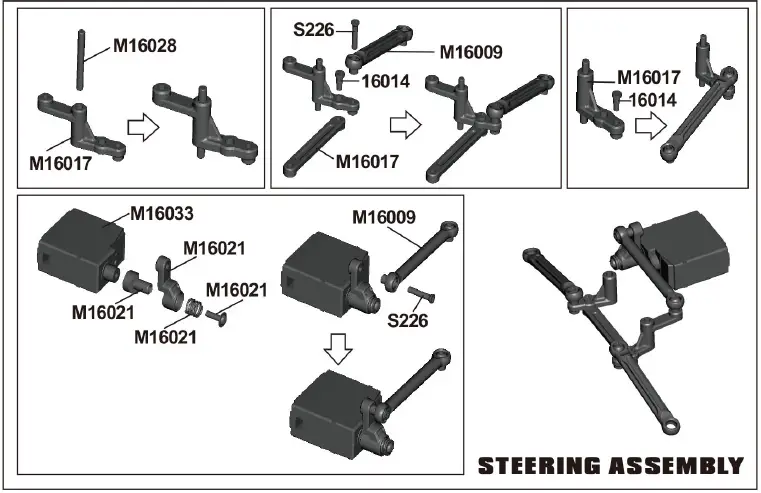 M16028
M16017

S226
M16009
16014
M16017

M16017
16014

M16033
M16021
M16021
M16021
M16021

M16009
S226

STEERING ASSEMBLY