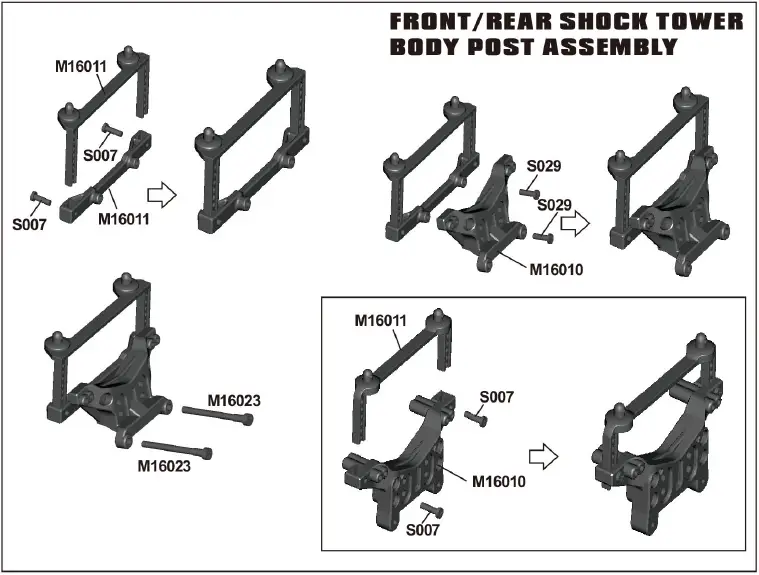 FRONT/REAR SHOCK TOWER
BODY POST ASSEMBLY

M16011
S007
S007
M16011

S029
S029
M16010

M16023
M16023

M16011
S007
M16010
S007