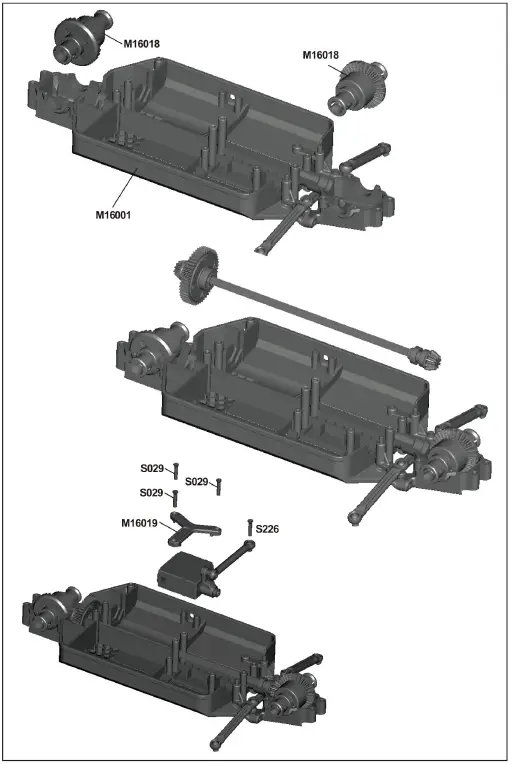 M16018
M16018
M16001
S029
S029
S029
M16019
S226