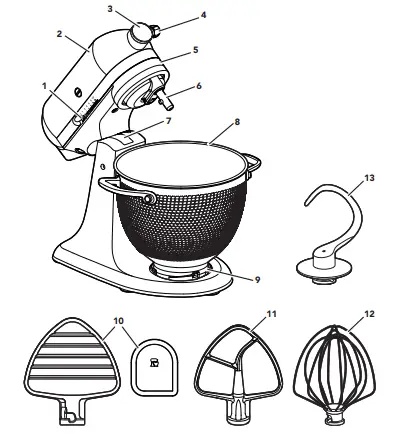 3
4
2
5
1
6
7
8
13
9
10
11
12