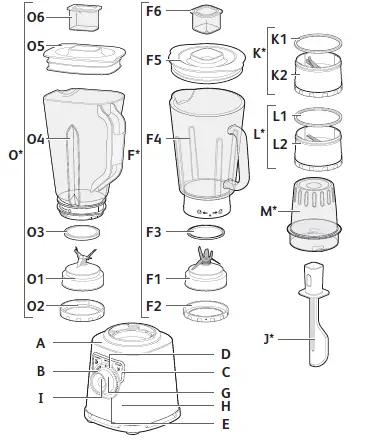 O6
O5
O4
O*
O3
O1
O2
F6
F5
F4
F*
F3
F1
F2
K1
K*
K2
L1
L*
L2
M*
J*
A
B
I
D
C
G
H
E