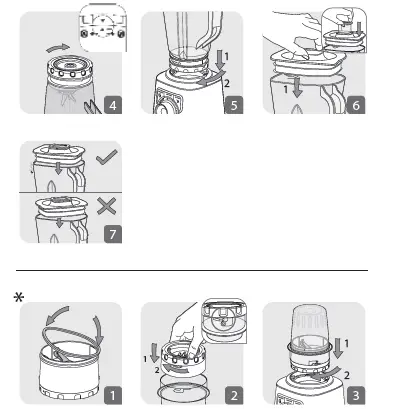 4

1
2
5

1
6

7

*

1

1
2
2

1
2
3