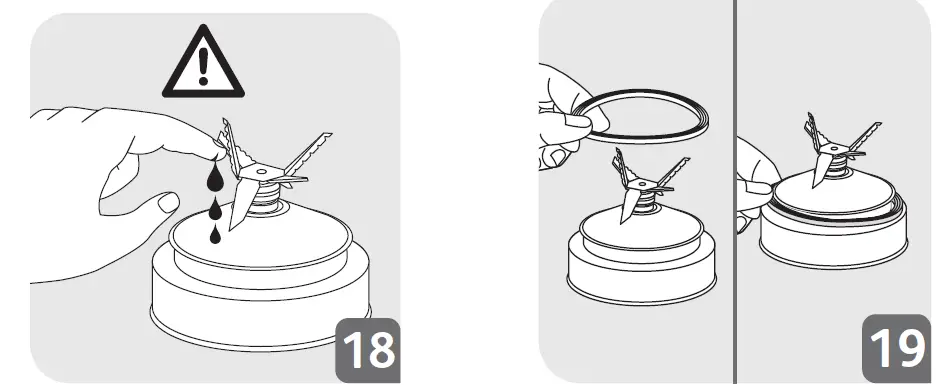 18

19