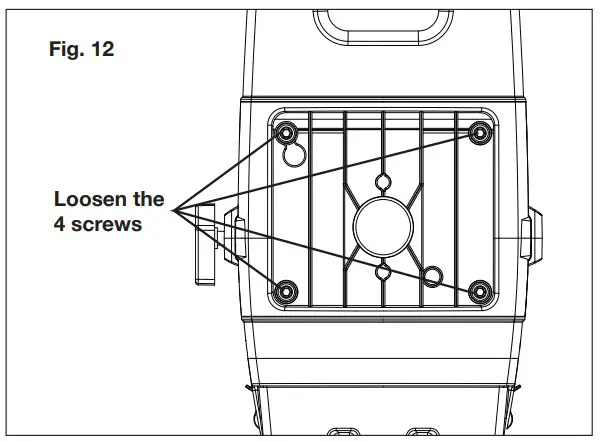 Fig. 12

Loosen the 4 screws