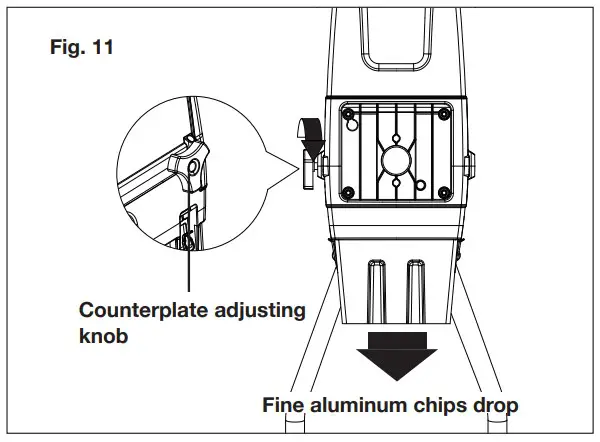 Fig. 11

Counterplate adjusting knob

Fine aluminum chips drop