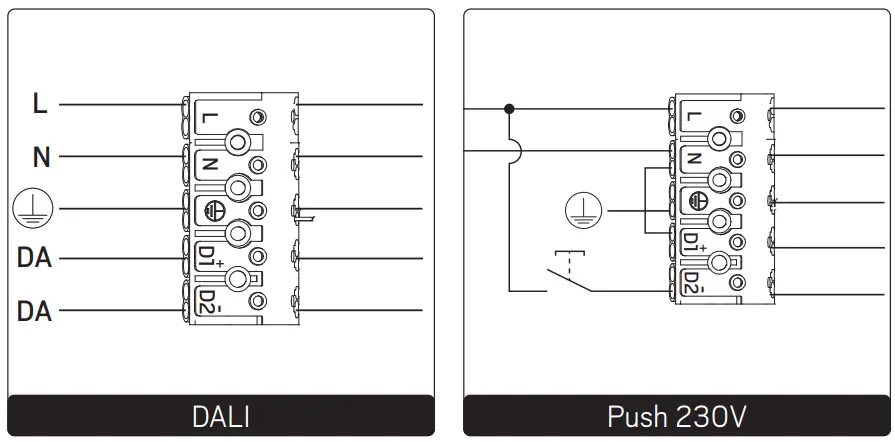 L
N
DA
DA
L
N
D1+
D2-
DALI

L
N
D1+
D2-
Push 230V