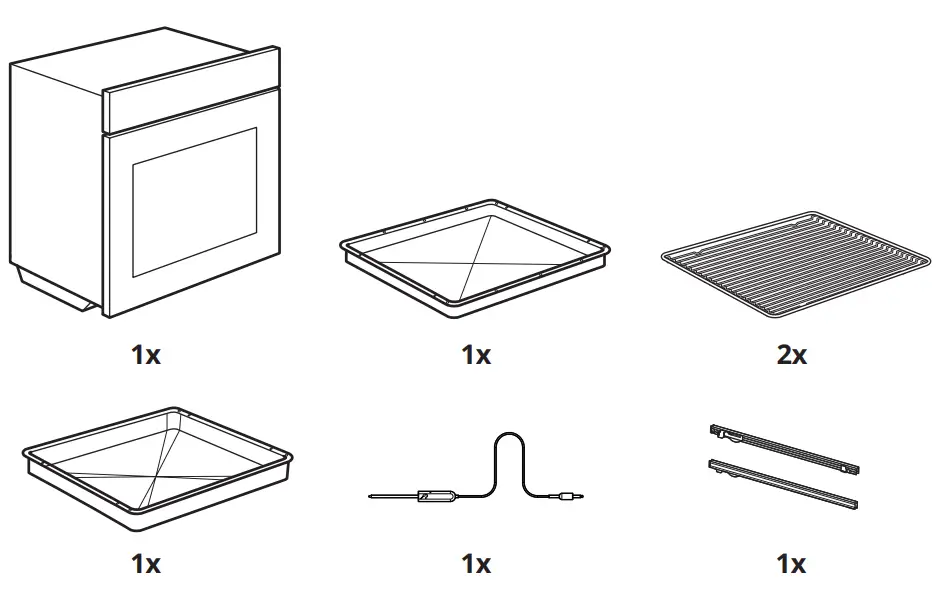 1x

1x

2x

1x

1x

1x