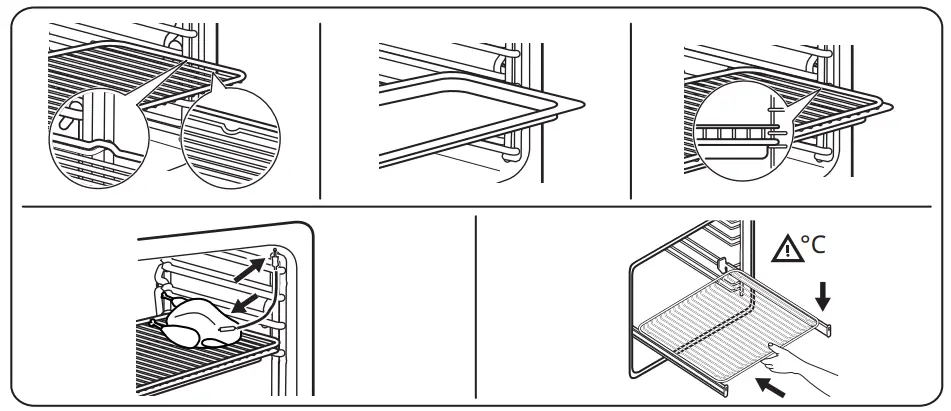 °C