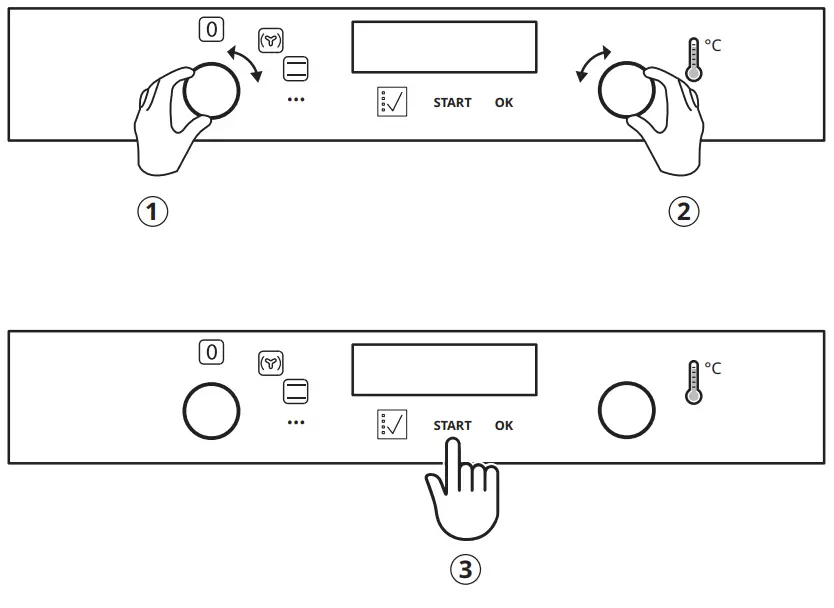 0

...

START OK

°C

1

2

0

...

START OK

°C

3