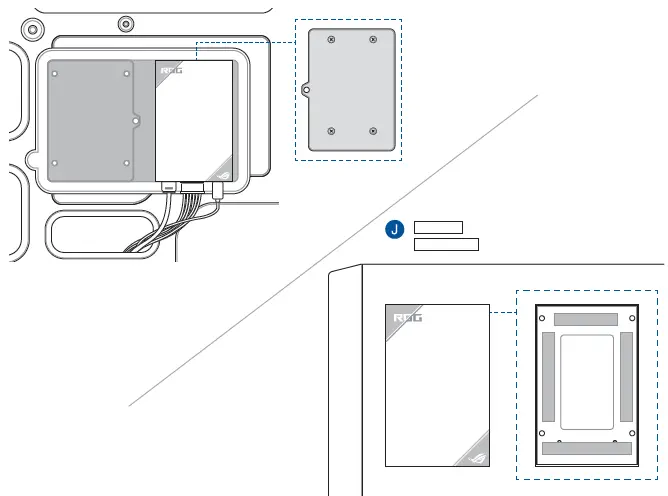 ROG

J

ROG