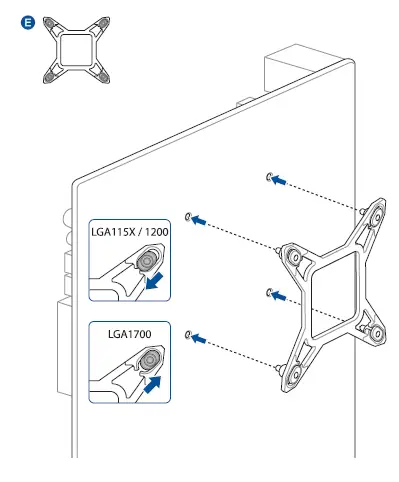 E

LGA115X / 1200

LGA1700