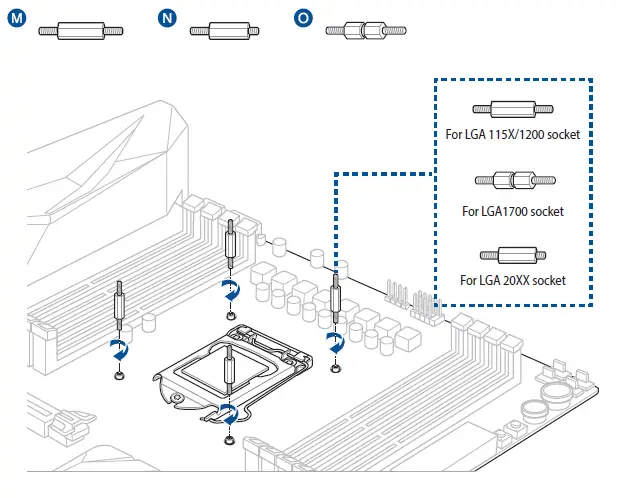 M

N

O

For LGA 115X/1200 socket

For LGA1700 socket

For LGA 20XX socket