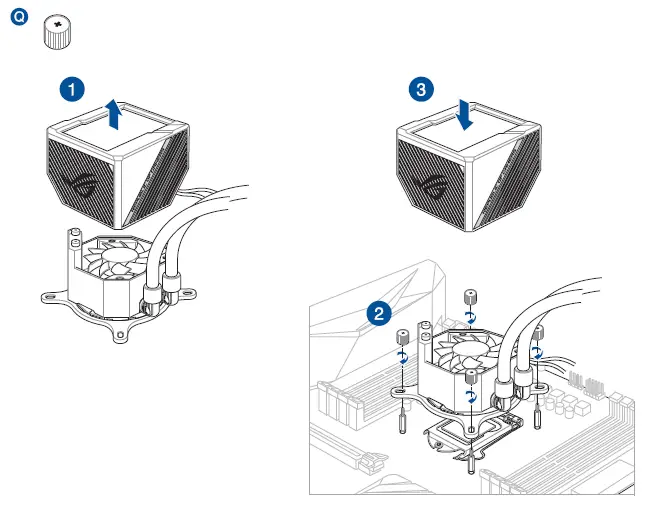 Q

1

3

2