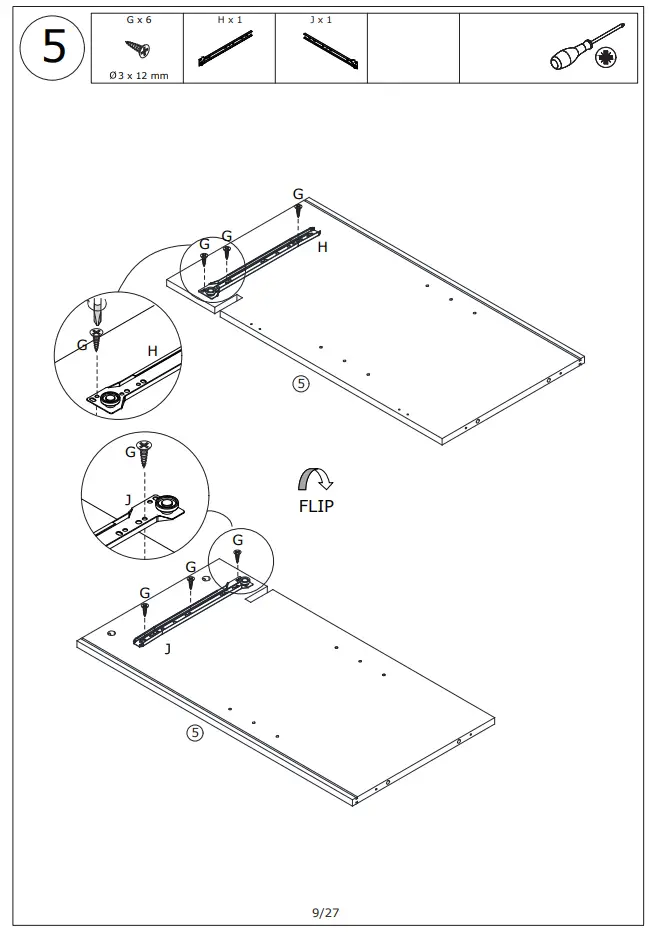 5

G x 6

Ø 3 x 12 mm

H x 1

J x 1

G

G G

H

G

H

⑤

G

J

FLIP

G

G

G

J

⑤

9/27