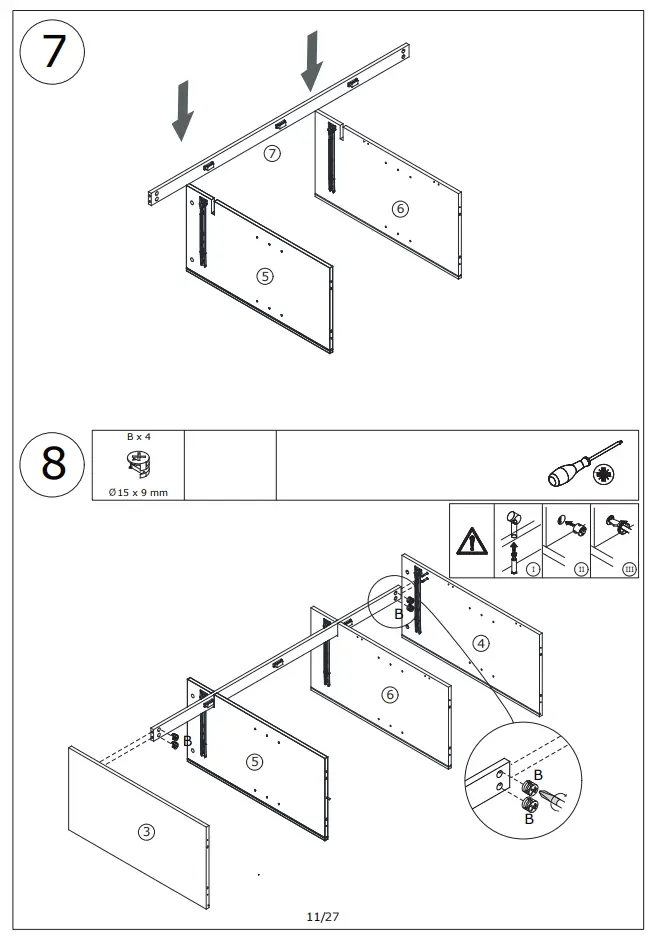 7

7

6

5

8

B x 4

Ø15 x 9 mm

I

II

III

B

4

6

B

5

3

B

B

11/27