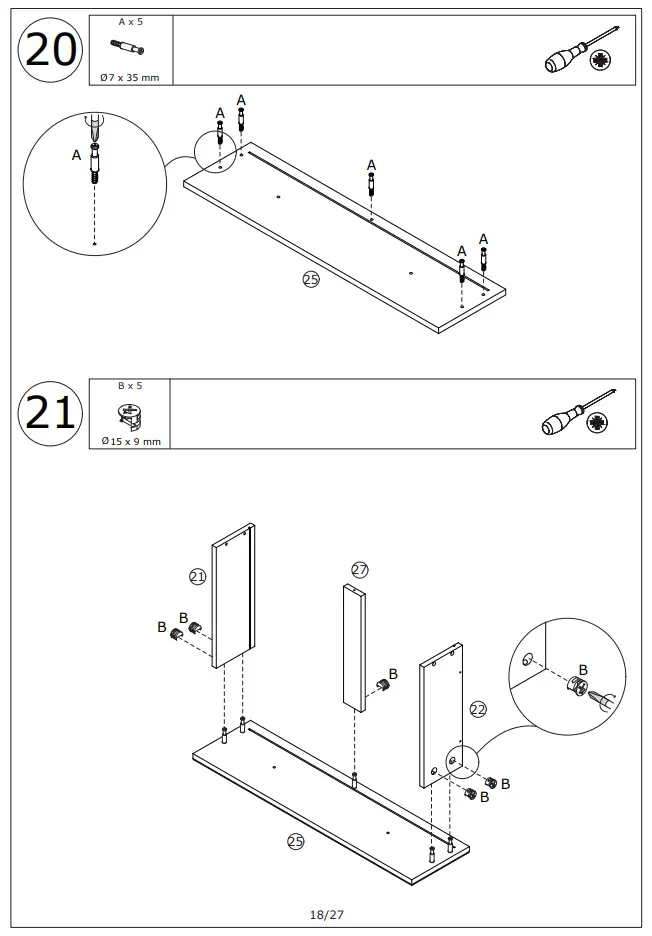 20

A x 5

Ø7 x 35 mm

A

A

A

A

A

A

25

21

B x 5

Ø15 x 9 mm

21

27

B

B

B

22

B

B

B

25

18/27