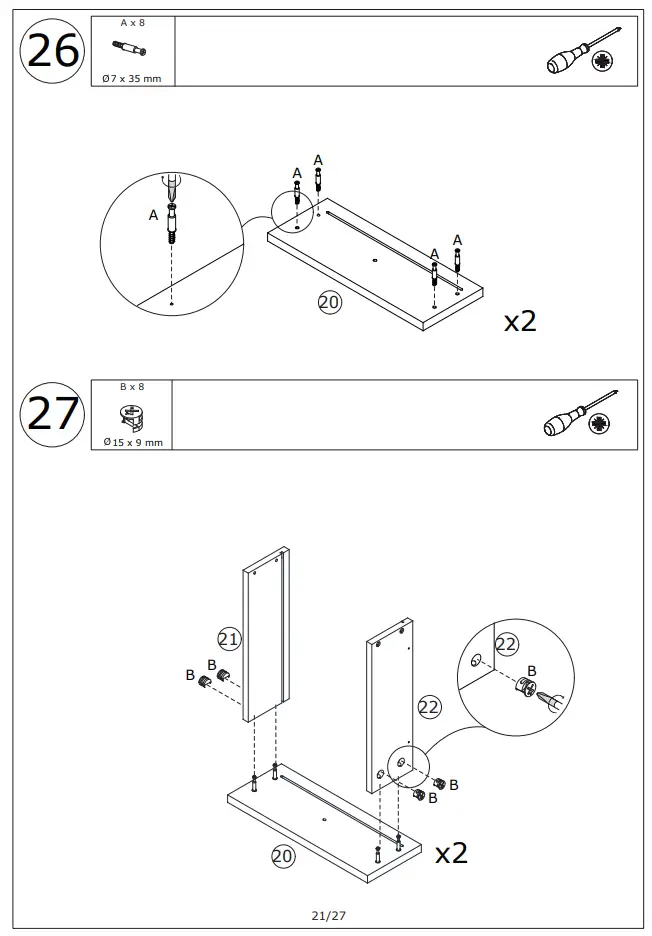 26

A x 8

Ø7 x 35 mm

A

A

A

A

A

20

x2

27

B x 8

Ø15 x 9 mm

21

B

B

22

22

B

B

B

20

x2

21/27