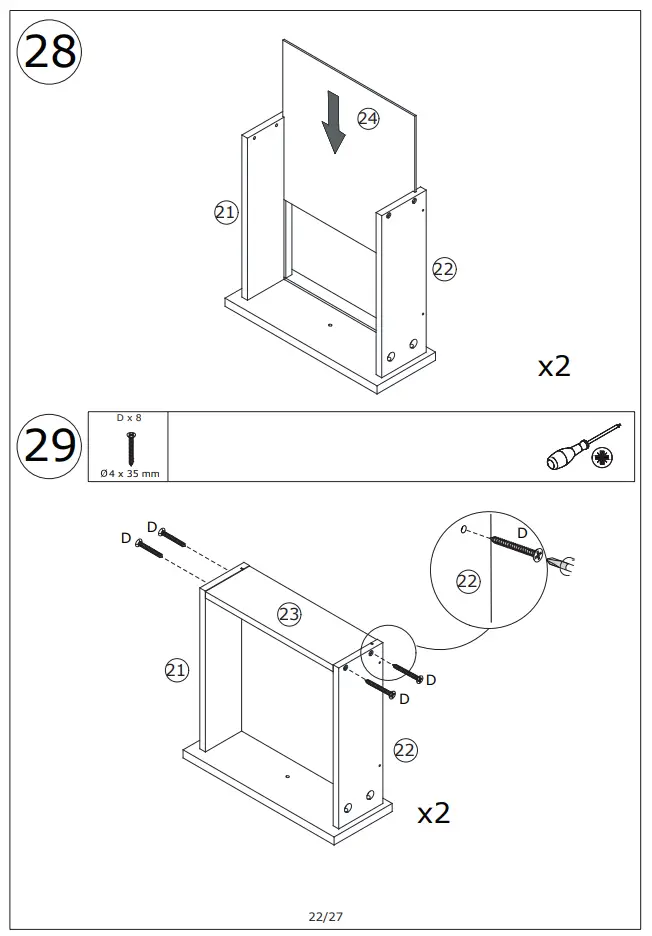 28

24

21

22

x2

29

D x 8

Ø4 x 35 mm

D
D

D

22

23

21

D
D

22

x2

22/27