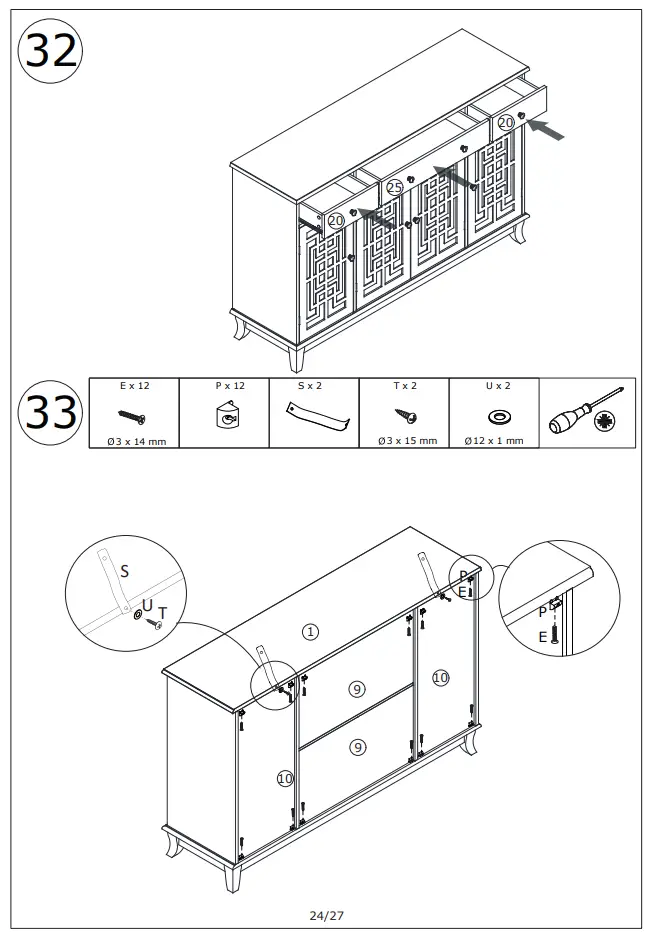 32

20

25

20

33

| E x 12 | P x 12 | S x 2 | T x 2 | U x 2 | |
|---|---|---|---|---|---|
| Ø3 x 14 mm | | | Ø3 x 15 mm | Ø12 x 1 mm | |

S
U
T

P
E

P
E

1

9

9

10

10

24/27