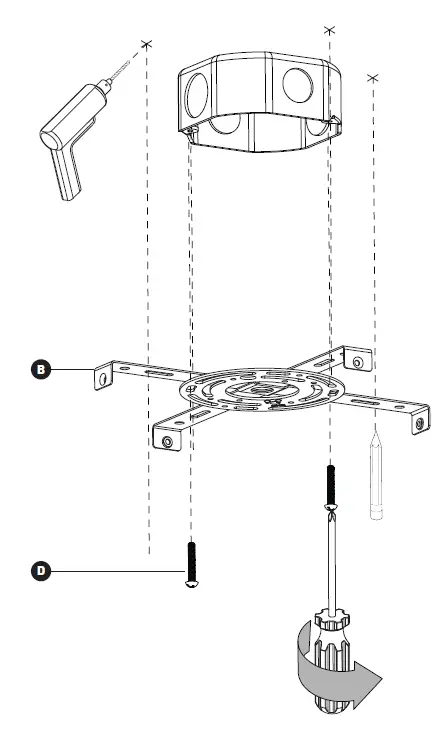 B

D