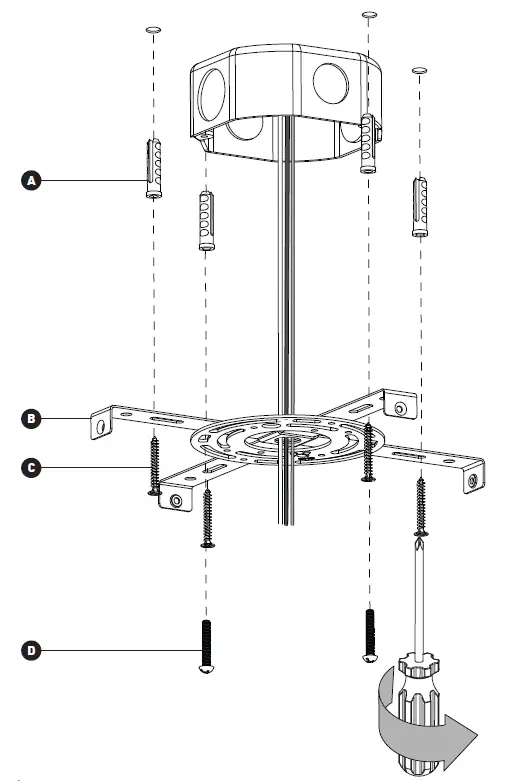 A

B

C

D