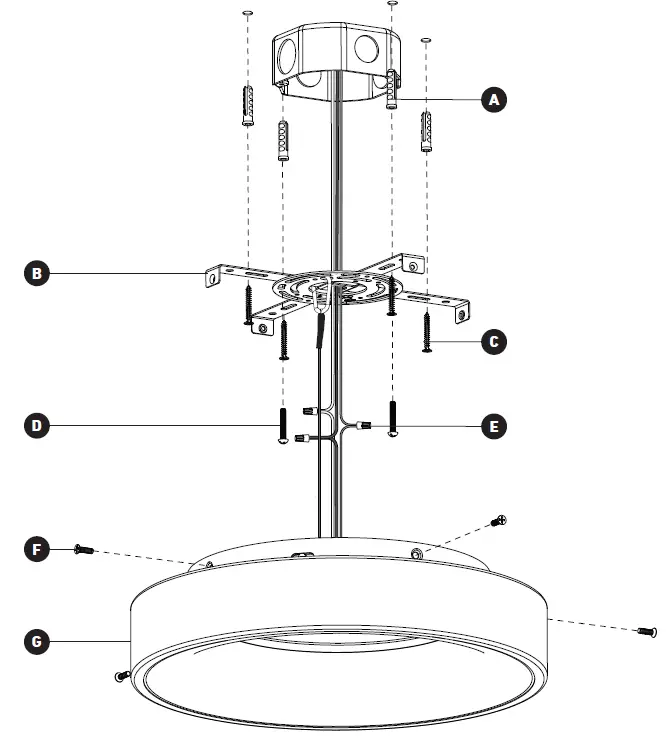 A
B
C
D
E
F
G